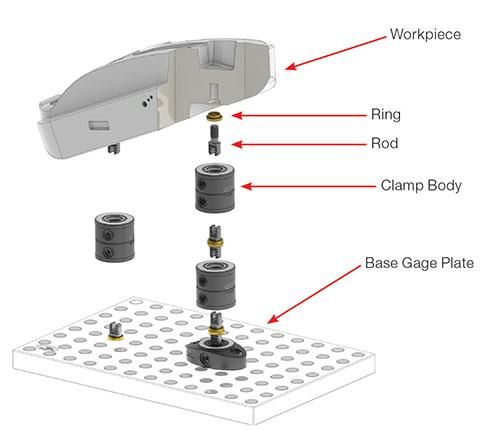 Workpiece

Ring

Rod

Clamp Body

Base Gage Plate